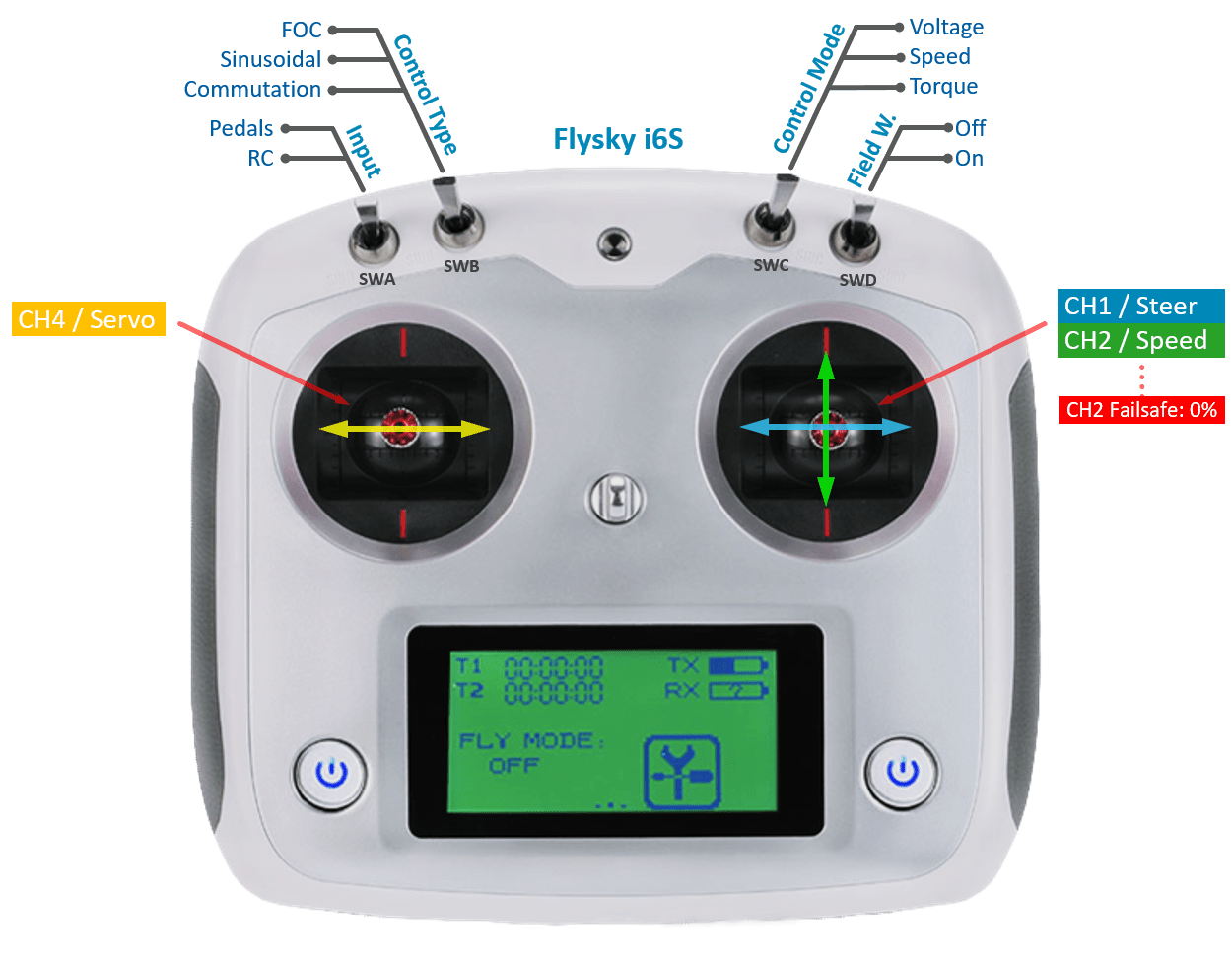 FOC
Sinusoidal
Commutation
Control Type
Pedals
RC
Input
Flysky i6S
Control Mode
Voltage
Speed
Torque
Field W.
Off
On
SWA
SWB
SWC
SWD
CH4 / Servo
CH1 / Steer
CH2 / Speed
CH2 Failsafe: 0%
T1 00:00:00
T2 00:00:00
TX
RX
FLY MODE:
OFF